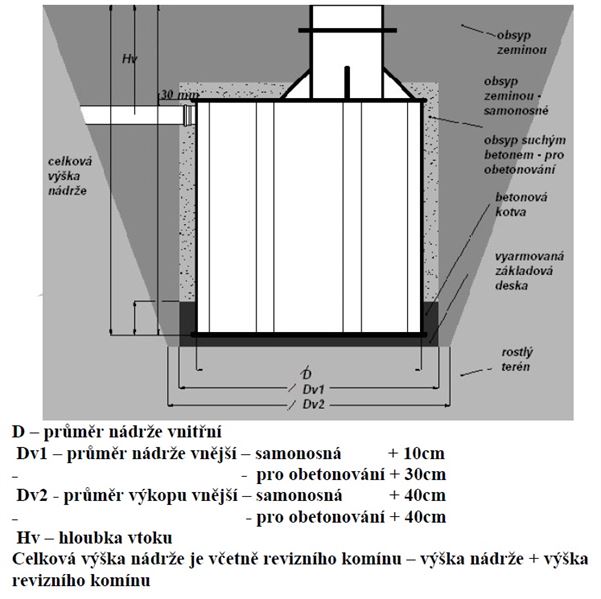 Hv

30 mm

celková výška nádrže

obsyp zeminou

obsyp zeminou - samonosné

obsyp suchým betonem - pro obetonování

betonová kotva

vyarmovaná základová deska

rostlý terén

D

Dv1

Dv2

D – průměr nádrže vnitřní
Dv1 – průměr nádrže vnější – samonosná + 10cm
- - pro obetonování + 30cm
Dv2 - průměr výkopu vnější – samonosná + 40cm
- - pro obetonování + 40cm
Hv – hloubka vtoku
Celková výška nádrže je včetně revizního komínu – výška nádrže + výška revizního komínu